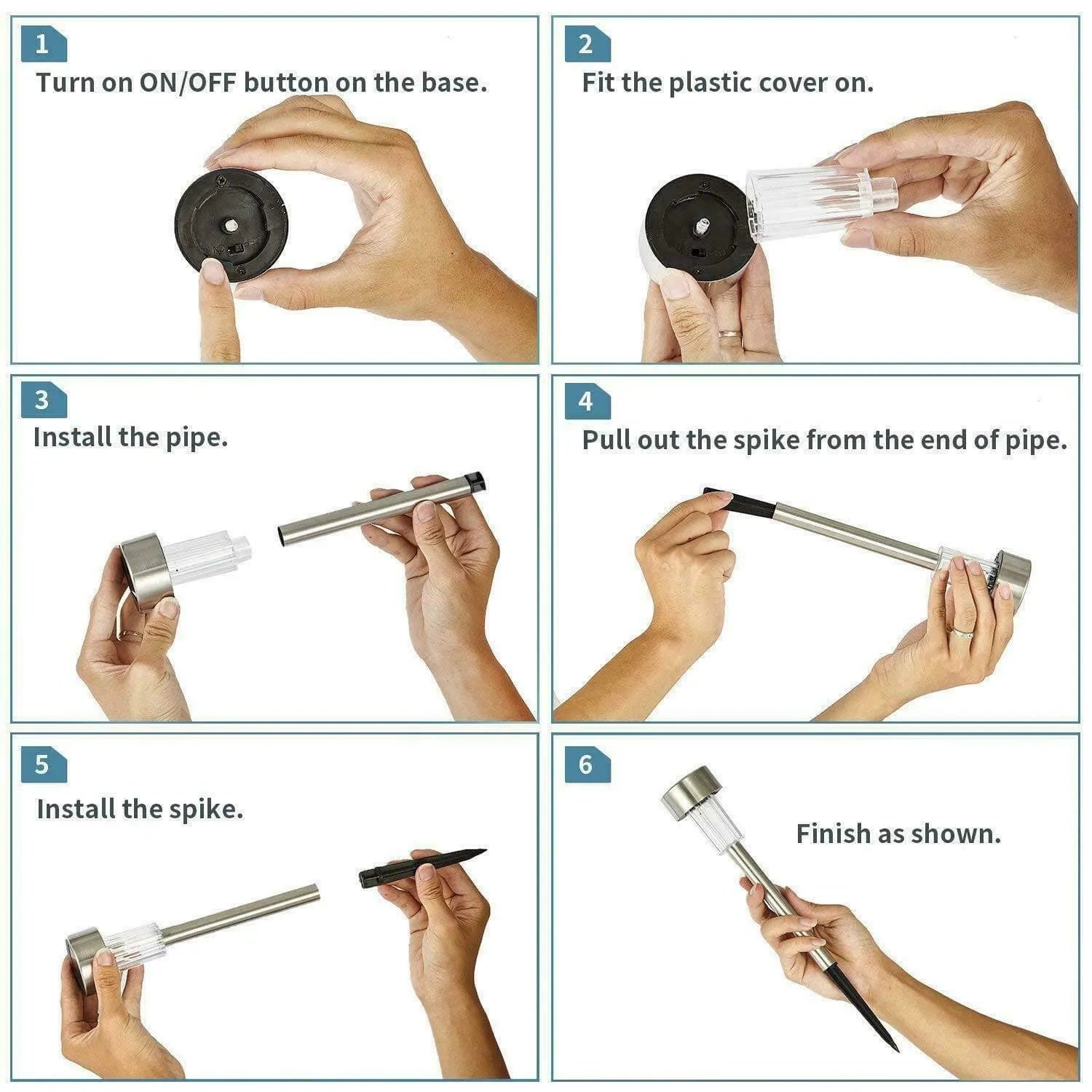 1
Turn on ON/OFF button on the base.

2
Fit the plastic cover on.

3
Install the pipe.

4
Pull out the spike from the end of pipe.

5
Install the spike.

6
Finish as shown.